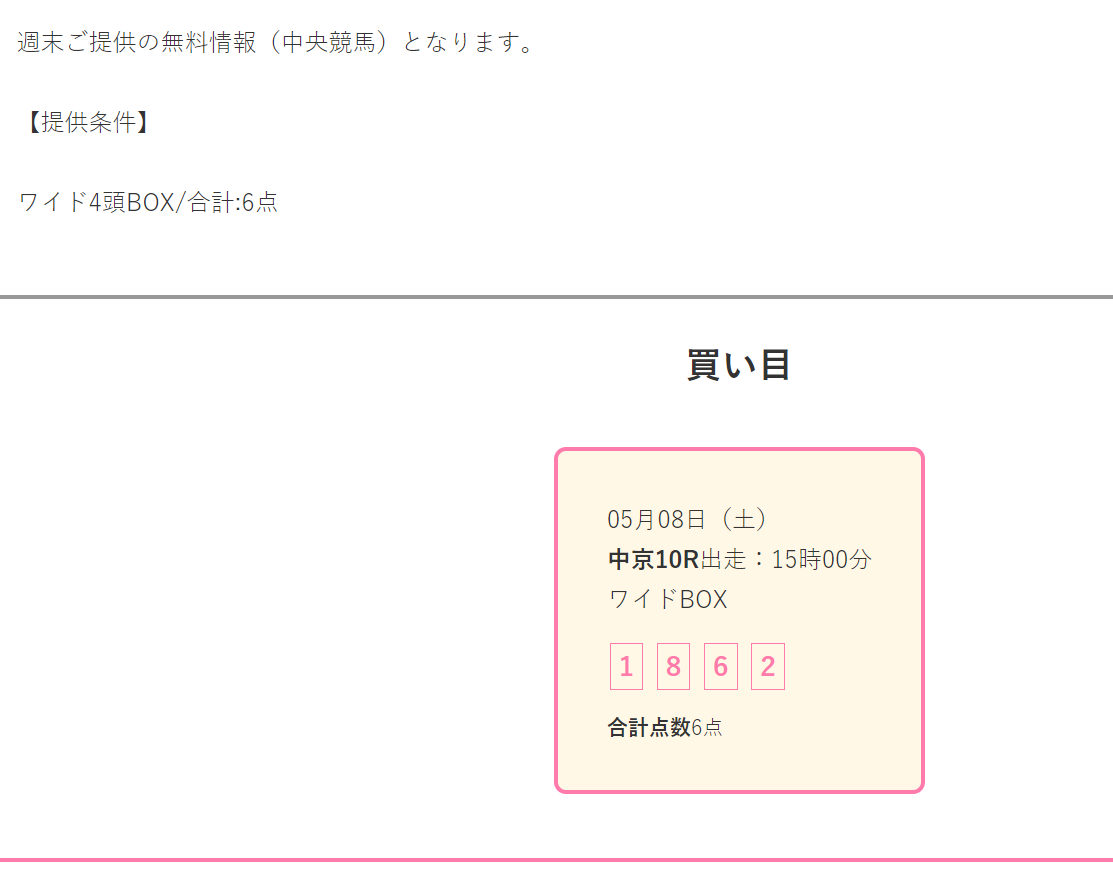 週末ご提供の無料情報（中央競馬）となります。

【提供条件】

ワイド4頭BOX/合計:6点

買い目

05月08日（土）
中京10R出走：15時00分
ワイドBOX

1 8 6 2

合計点数6点